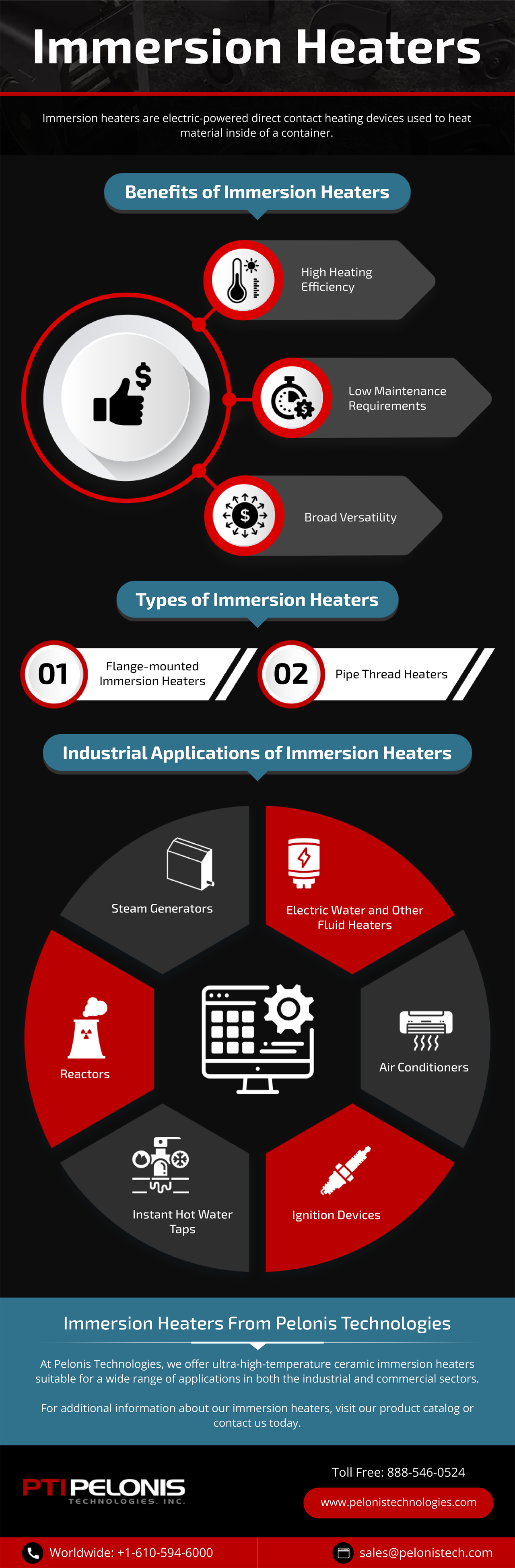 Immersion Heaters

Immersion heaters are electric-powered direct contact heating devices used to heat material inside of a container.

Benefits of Immersion Heaters

High Heating Efficiency

Low Maintenance Requirements

Broad Versatility

Types of Immersion Heaters

01 Flange-mounted Immersion Heaters

02 Pipe Thread Heaters

Industrial Applications of Immersion Heaters

Steam Generators

Electric Water and Other Fluid Heaters

Reactors

Air Conditioners

Instant Hot Water Taps

Ignition Devices

Immersion Heaters From Pelonis Technologies

At Pelonis Technologies, we offer ultra-high-temperature ceramic immersion heaters suitable for a wide range of applications in both the industrial and commercial sectors.

For additional information about our immersion heaters, visit our product catalog or contact us today.

PTI PELONIS TECHNOLOGIES, INC.

Toll Free: 888-546-0524

www.pelonistechnologies.com

Worldwide: +1-610-594-6000

sales@pelonistech.com